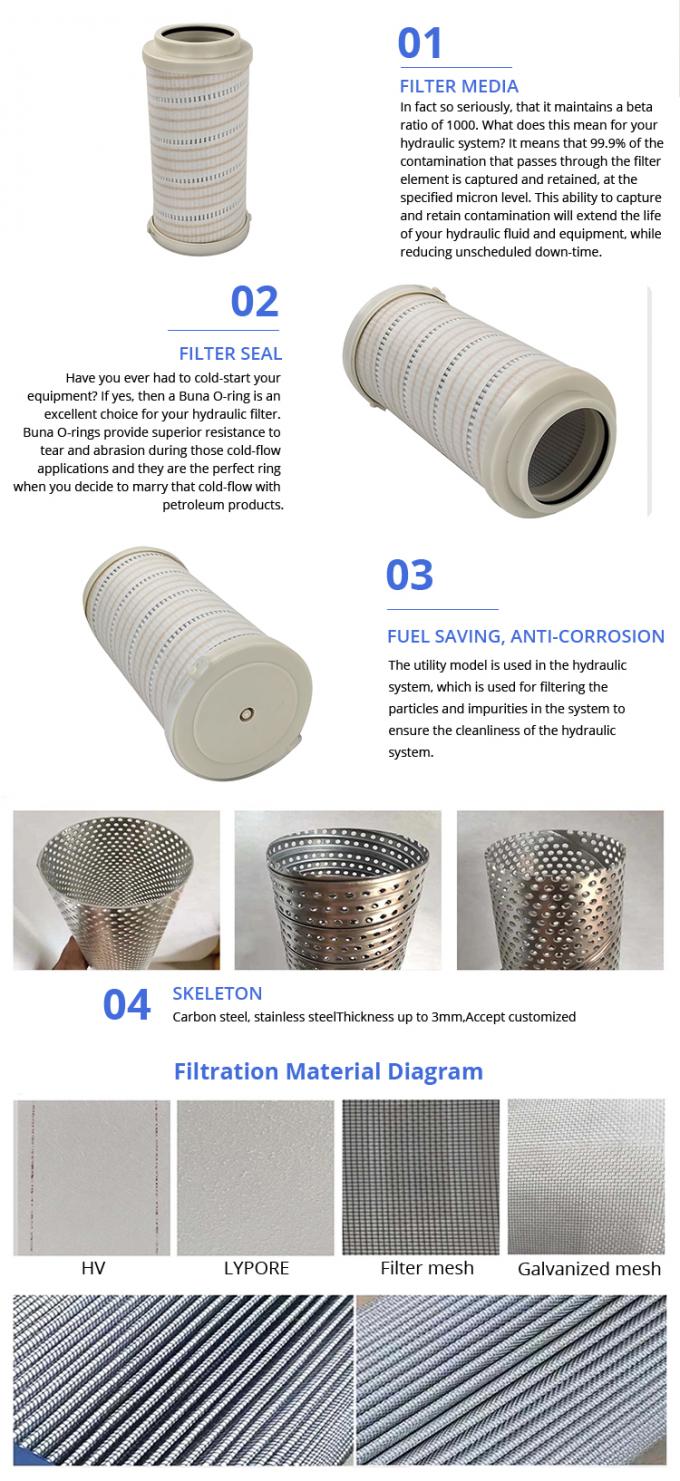 01

FILTER MEDIA

In fact so seriously, that it maintains a beta ratio of 1000. What does this mean for your hydraulic system? It means that 99.9% of the contamination that passes through the filter element is captured and retained, at the specified micron level. This ability to capture and retain contamination will extend the life of your hydraulic fluid and equipment, while reducing unscheduled down-time.

02

FILTER SEAL

Have you ever had to cold-start your equipment? If yes, then a Buna O-ring is an excellent choice for your hydraulic filter. Buna O-rings provide superior resistance to tear and abrasion during those cold-flow applications and they are the perfect ring when you decide to marry that cold-flow with petroleum products.

03

FUEL SAVING, ANTI-CORROSION

The utility model is used in the hydraulic system, which is used for filtering the particles and impurities in the system to ensure the cleanliness of the hydraulic system.

04

SKELETON

Carbon steel, stainless steelThickness up to 3mm,Accept customized

Filtration Material Diagram

HV

LYPORE

Filter mesh

Galvanized mesh