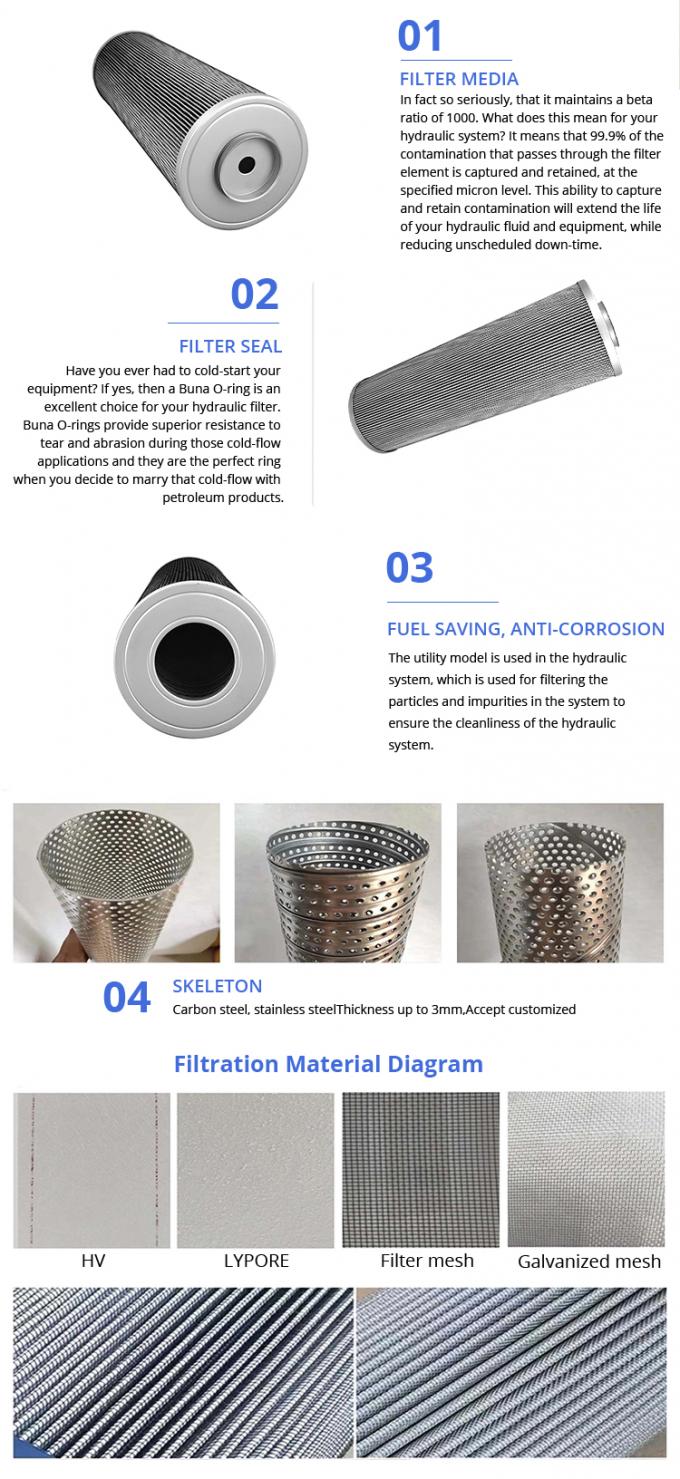 01

FILTER MEDIA

In fact so seriously, that it maintains a beta ratio of 1000. What does this mean for your hydraulic system? It means that 99.9% of the contamination that passes through the filter element is captured and retained, at the specified micron level. This ability to capture and retain contamination will extend the life of your hydraulic fluid and equipment, while reducing unscheduled down-time.

02

FILTER SEAL

Have you ever had to cold-start your equipment? If yes, then a Buna O-ring is an excellent choice for your hydraulic filter. Buna O-rings provide superior resistance to tear and abrasion during those cold-flow applications and they are the perfect ring when you decide to marry that cold-flow with petroleum products.

03

FUEL SAVING, ANTI-CORROSION

The utility model is used in the hydraulic system, which is used for filtering the particles and impurities in the system to ensure the cleanliness of the hydraulic system.

04

SKELETON

Carbon steel, stainless steelThickness up to 3mm,Accept customized

Filtration Material Diagram

HV

LYPORE

Filter mesh

Galvanized mesh